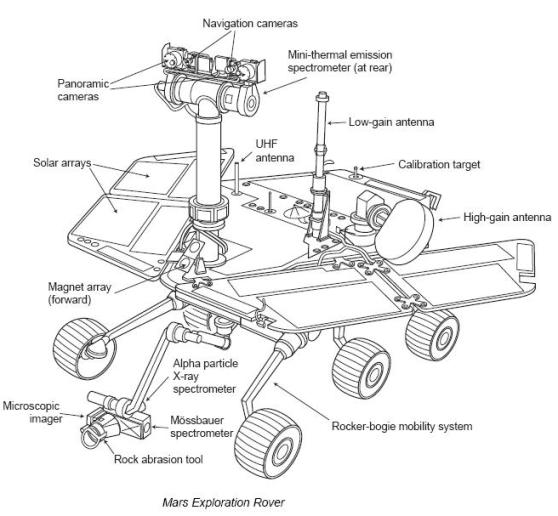 Navigation cameras

Mini-thermal emission spectrometer (at rear)

Panoramic cameras

Low-gain antenna

UHF antenna

Solar arrays

Calibration target

High-gain antenna

Magnet array (forward)

Alpha particle X-ray spectrometer

Microscopic imager

Mössbauer spectrometer

Rocker-bogie mobility system

Rock abrasion tool

Mars Exploration Rover